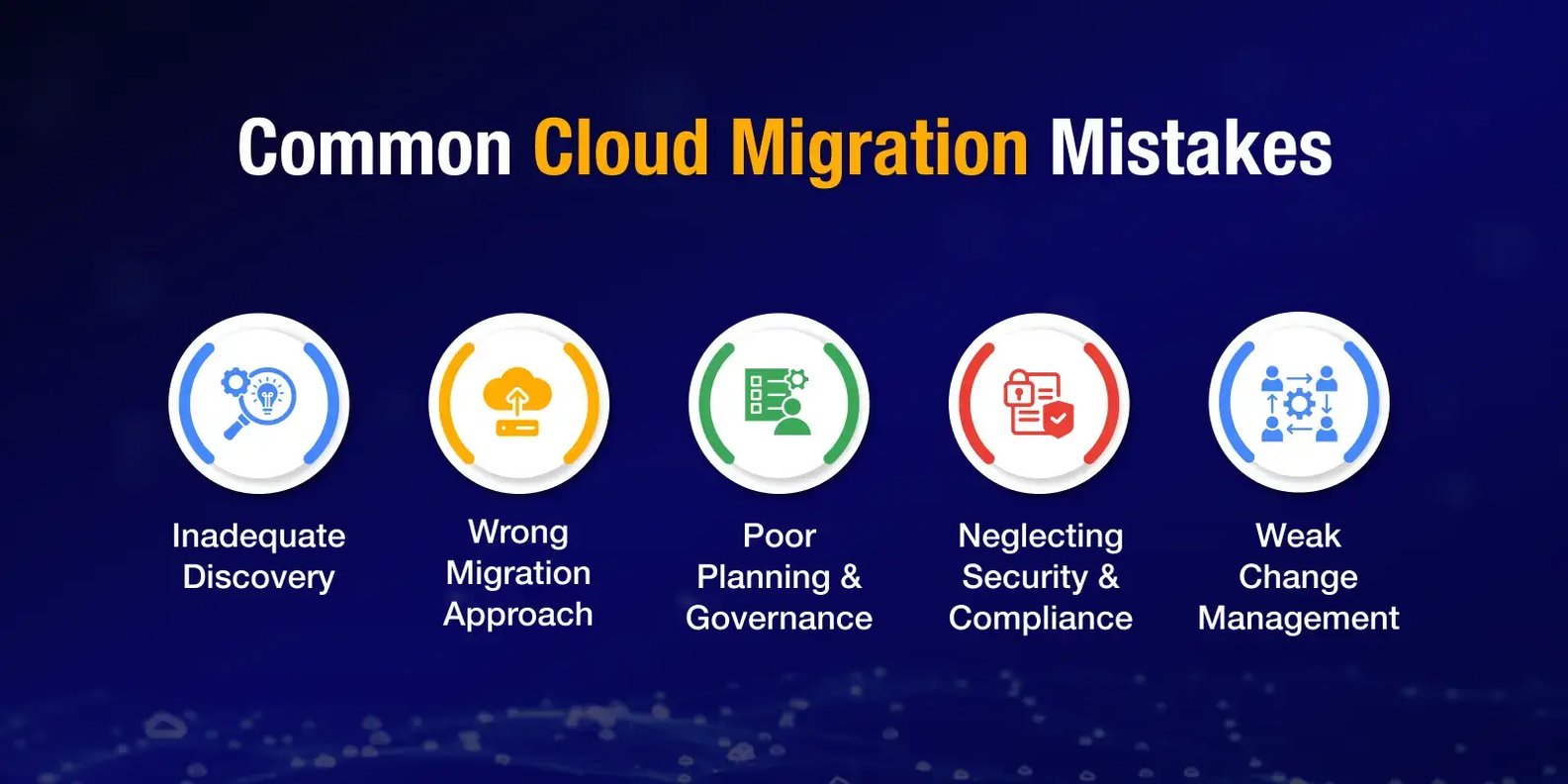 Common Cloud Migration Mistakes

Inadequate Discovery

Wrong Migration Approach

Poor Planning & Governance

Neglecting Security & Compliance

Weak Change Management