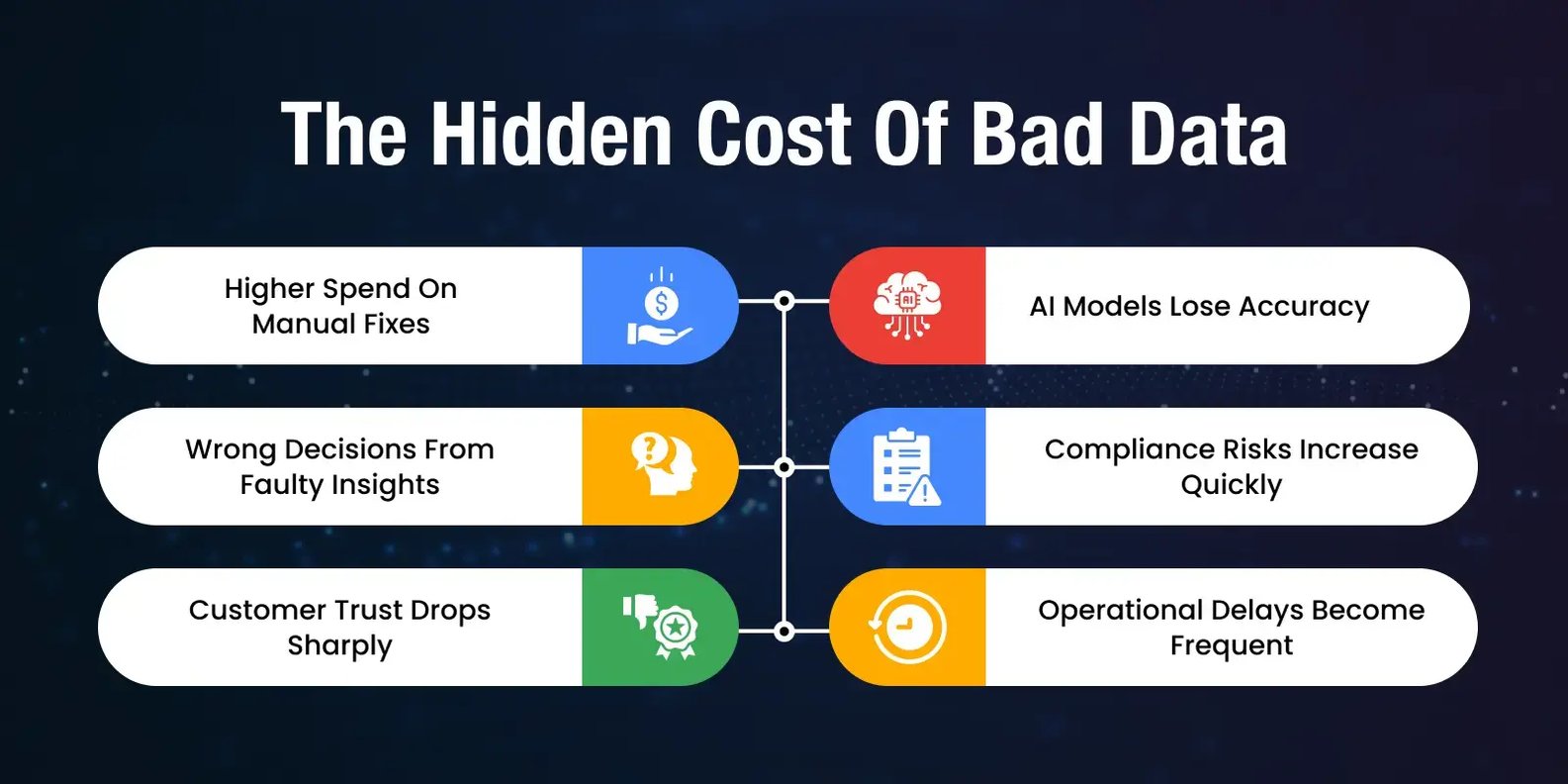 The Hidden Cost Of Bad Data

Higher Spend On Manual Fixes

Wrong Decisions From Faulty Insights

Customer Trust Drops Sharply

AI Models Lose Accuracy

Compliance Risks Increase Quickly

Operational Delays Become Frequent